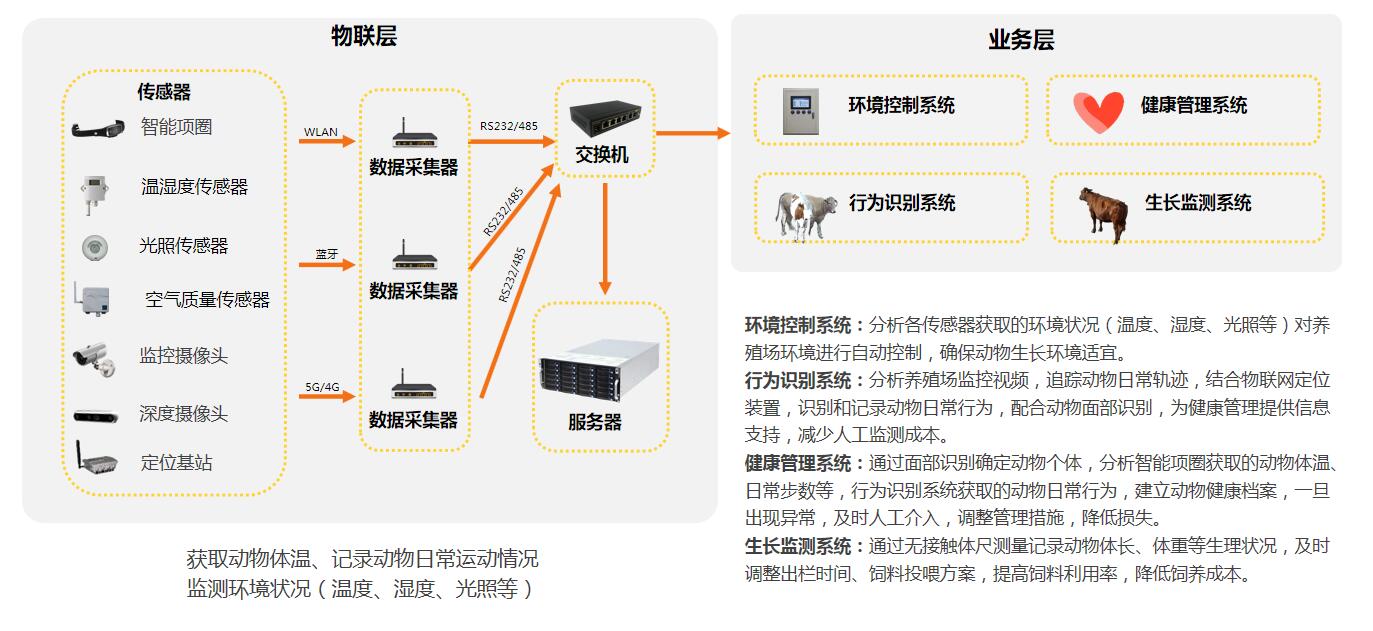 物联层

传感器
智能项圈
温湿度传感器
光照传感器
空气质量传感器
监控摄像头
深度摄像头
定位基站

WLAN
蓝牙
5G/4G

数据采集器
数据采集器
数据采集器

RS232/485
RS232/485
RS232/485

交换机

服务器

获取动物体温、记录动物日常运动情况
监测环境状况（温度、湿度、光照等）

业务层

环境控制系统
健康管理系统
行为识别系统
生长监测系统

环境控制系统：分析各传感器获取的环境状况（温度、湿度、光照等）对养殖场环境进行自动控制，确保动物生长环境适宜。

行为识别系统：分析养殖场监控视频，追踪动物日常轨迹，结合物联网定位装置，识别和记录动物日常行为，配合动物面部识别，为健康管理提供信息支持，减少人工监测成本。

健康管理系统：通过面部识别确定动物个体，分析智能项圈获取的动物体温、日常步数等，行为识别系统获取的动物日常行为，建立动物健康档案，一旦出现异常，及时人工介入，调整管理措施，降低损失。

生长监测系统：通过无接触体尺测量记录动物体长、体重等生理状况，及时调整出栏时间、饲料投喂方案，提高饲料利用率，降低饲养成本。